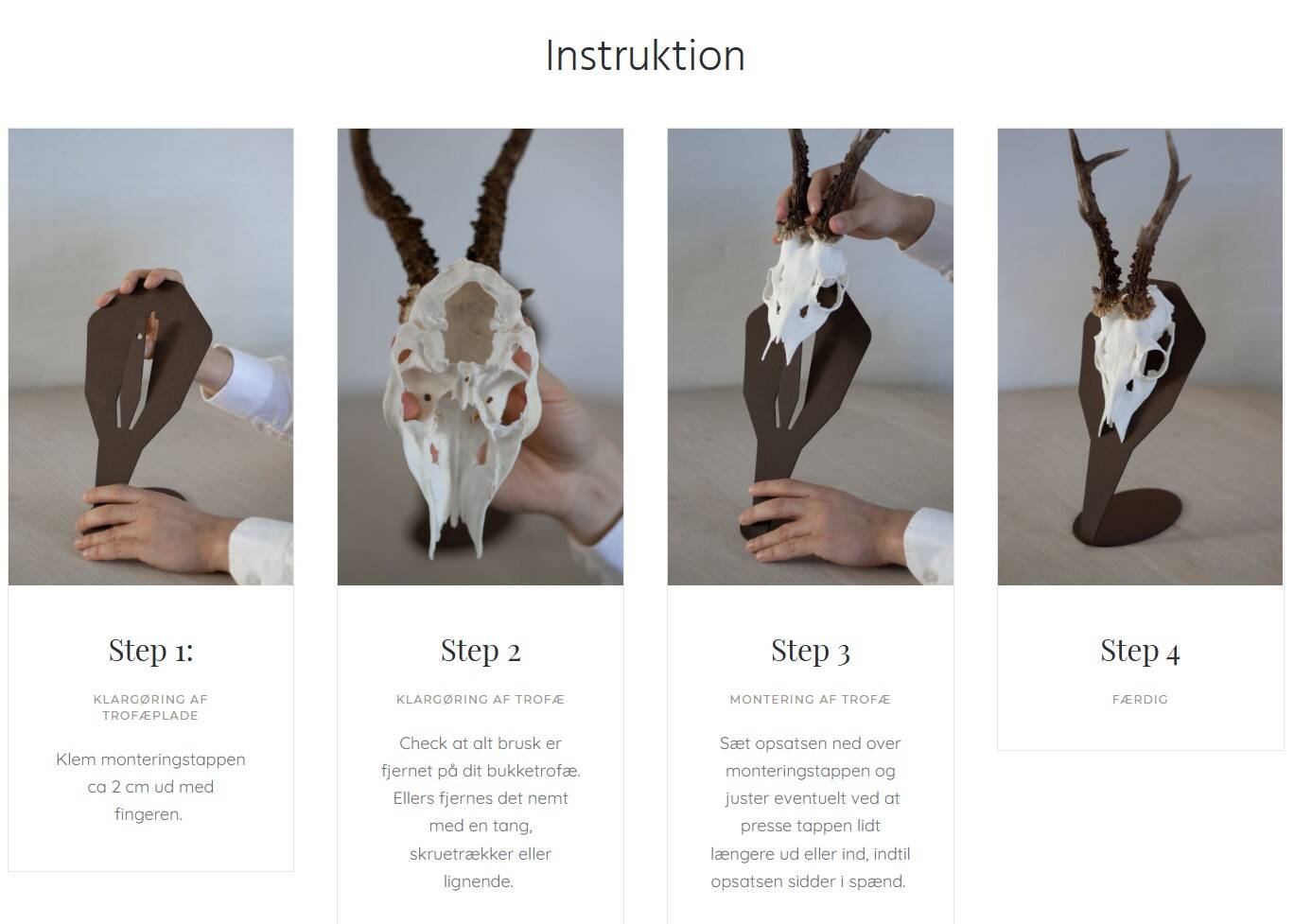 Instruktion

Step 1:

KLARGØRING AF TROFÆPLADE

Klem monteringstappen ca 2 cm ud med fingeren.

Step 2

KLARGØRING AF TROFÆ

Check at alt brusk er fjernet på dit bukketrofæ. Ellers fjernes det nemt med en tang, skruetrækker eller lignende.

Step 3

MONTERING AF TROFÆ

Sæt opsatsen ned over monteringstappen og juster eventuelt ved at presse tappen lidt længere ud eller ind, indtil opsatsen sidder i spænd.

Step 4

FÆRDIG