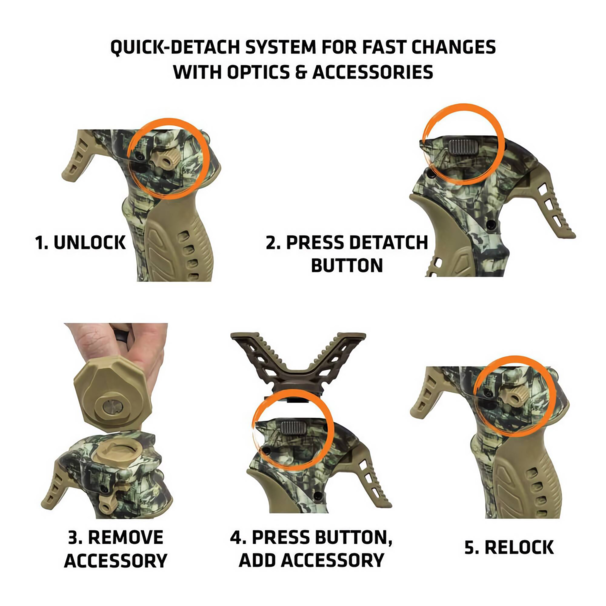 QUICK-DETACH SYSTEM FOR FAST CHANGES WITH OPTICS & ACCESSORIES

1. UNLOCK

2. PRESS DETATCH BUTTON

3. REMOVE ACCESSORY

4. PRESS BUTTON, ADD ACCESSORY

5. RELOCK