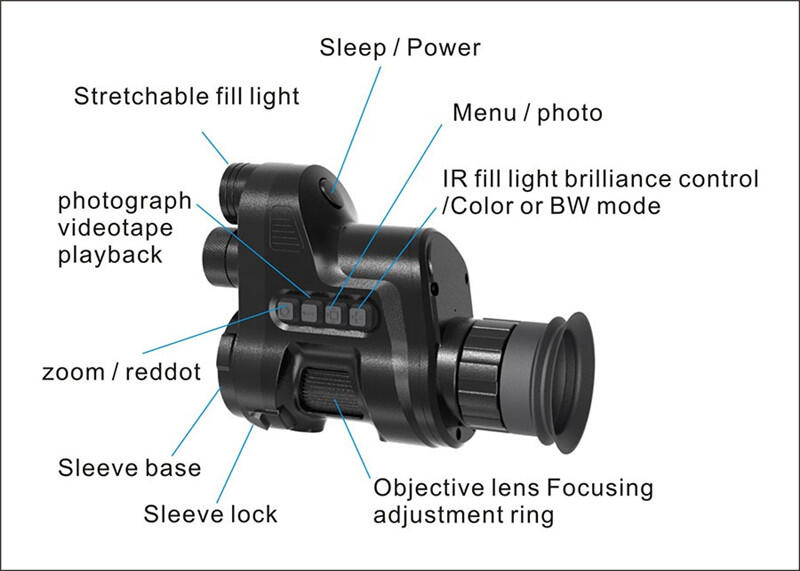 Sleep / Power

Stretchable fill light

Menu / photo

IR fill light brilliance control /Color or BW mode

photograph
videotape
playback

zoom / reddot

Sleeve base

Sleeve lock

Objective lens Focusing adjustment ring